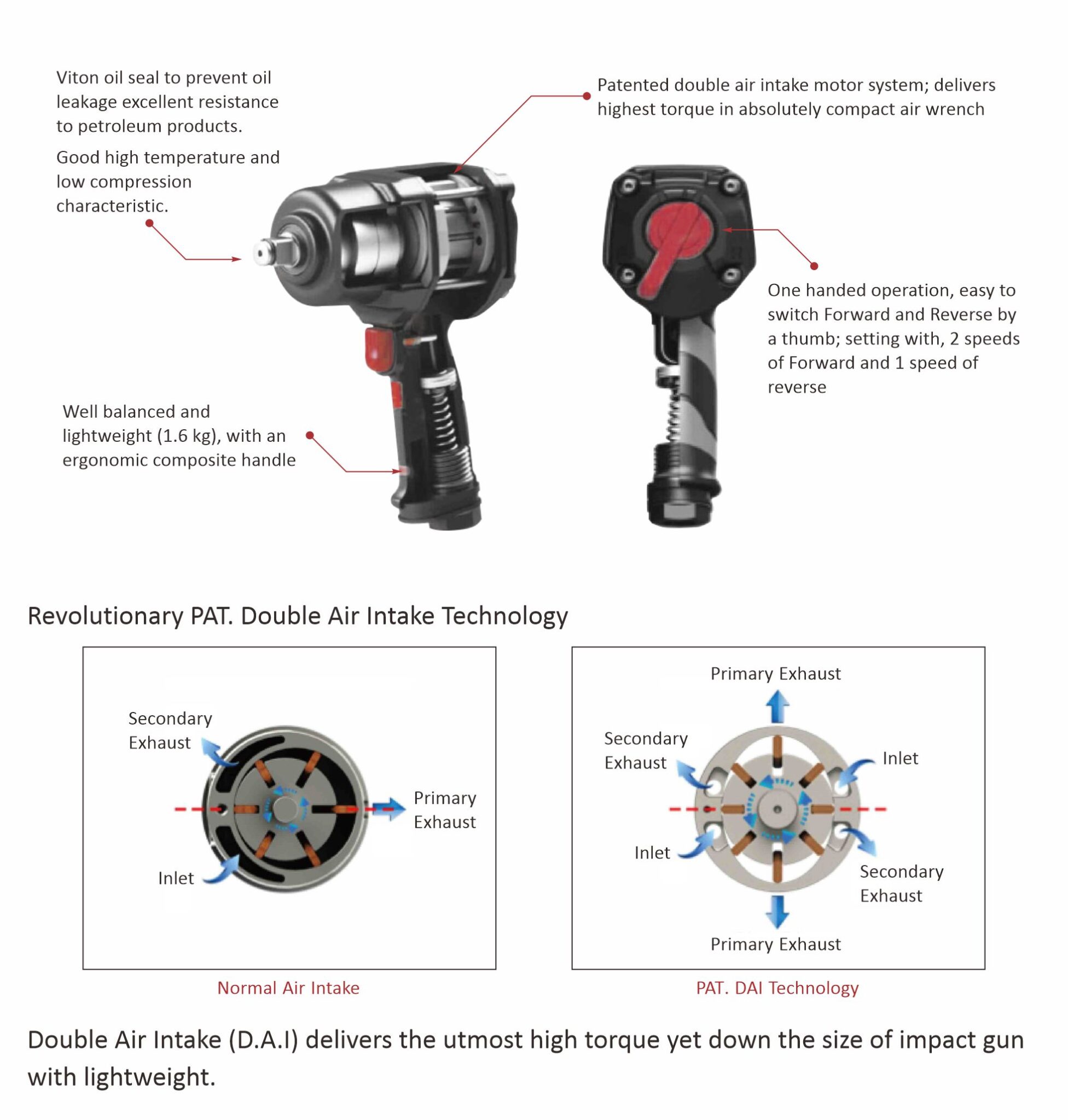 Viton oil seal to prevent oil leakage excellent resistance to petroleum products.

Good high temperature and low compression characteristic.

Patented double air intake motor system; delivers highest torque in absolutely compact air wrench

One handed operation, easy to switch Forward and Reverse by a thumb; setting with, 2 speeds of Forward and 1 speed of reverse

Well balanced and lightweight (1.6 kg), with an ergonomic composite handle

Revolutionary PAT. Double Air Intake Technology

Secondary Exhaust

Primary Exhaust

Inlet

Normal Air Intake

Primary Exhaust

Secondary Exhaust

Inlet

Inlet

Secondary Exhaust

Primary Exhaust

PAT. DAI Technology

Double Air Intake (D.A.I) delivers the utmost high torque yet down the size of impact gun with lightweight.