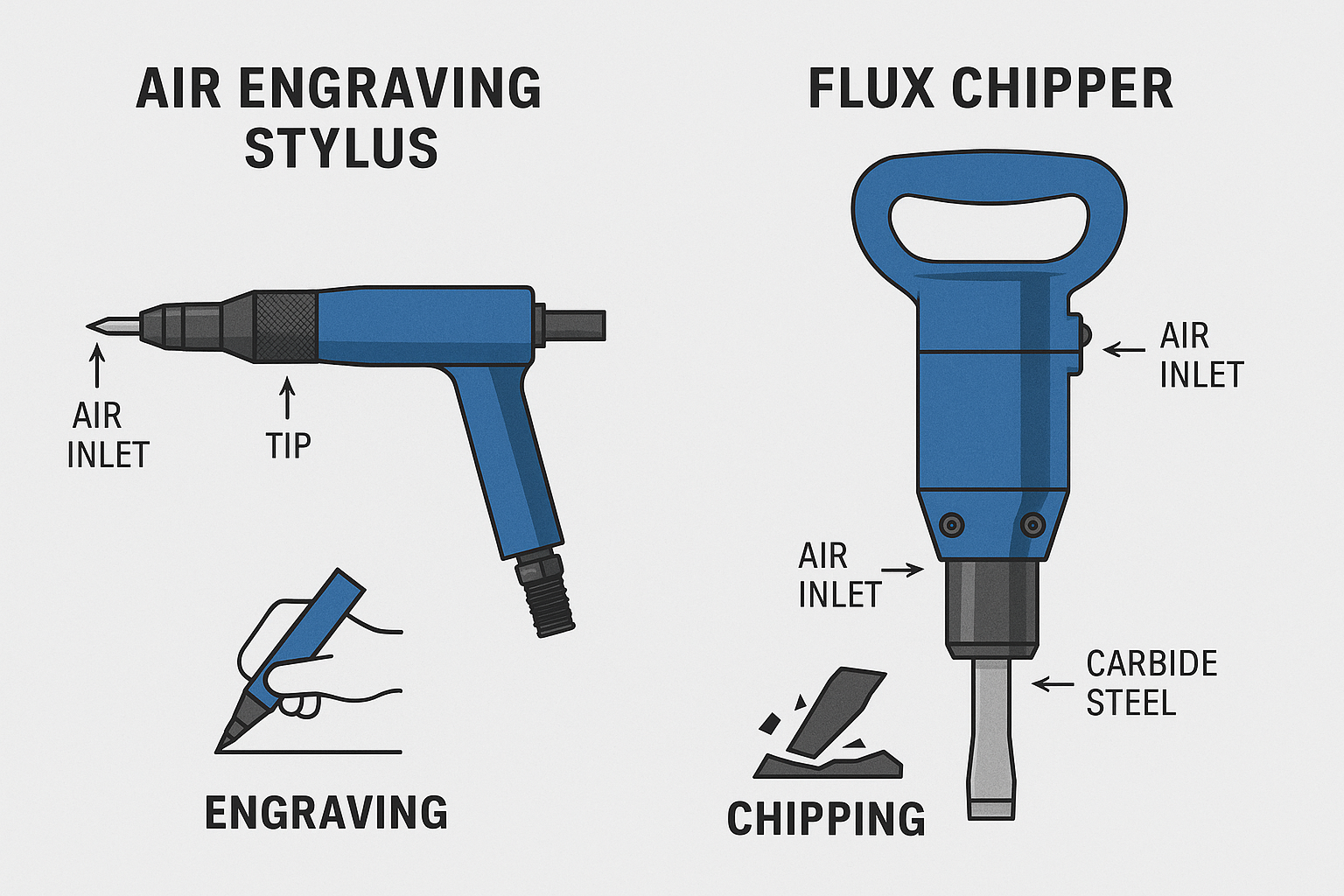 AIR ENGRAVING STYLUS

AIR INLET

TIP

ENGRAVING

FLUX CHIPPER

AIR INLET

AIR INLET

CARBIDE STEEL

CHIPPING