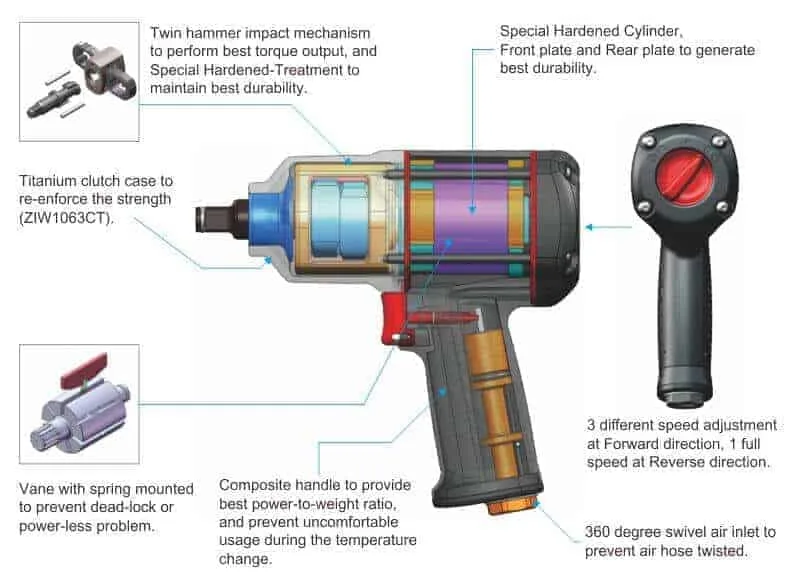 Twin hammer impact mechanism to perform best torque output, and Special Hardened-Treatment to maintain best durability.

Special Hardened Cylinder, Front plate and Rear plate to generate best durability.

Titanium clutch case to re-enforce the strength (ZIW1063CT).

3 different speed adjustment at Forward direction, 1 full speed at Reverse direction.

Vane with spring mounted to prevent dead-lock or power-less problem.

Composite handle to provide best power-to-weight ratio, and prevent uncomfortable usage during the temperature change.

360 degree swivel air inlet to prevent air hose twisted.