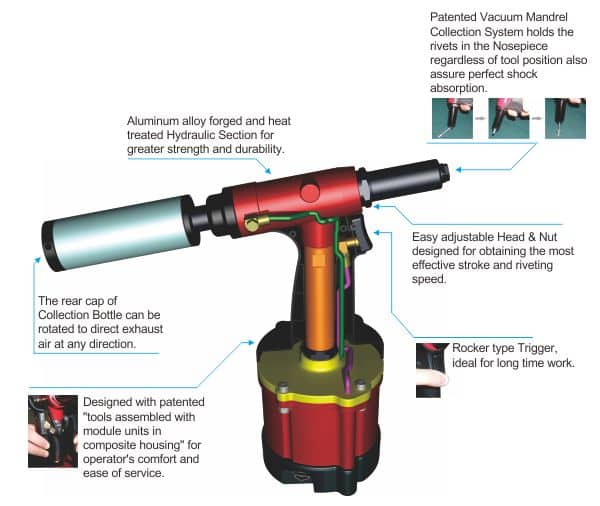 Patented Vacuum Mandrel Collection System holds the rivets in the Nosepiece regardless of tool position also assure perfect shock absorption.

Aluminum alloy forged and heat treated Hydraulic Section for greater strength and durability.

Easy adjustable Head & Nut designed for obtaining the most effective stroke and riveting speed.

The rear cap of Collection Bottle can be rotated to direct exhaust air at any direction.

Rocker type Trigger, ideal for long time work.

Designed with patented "tools assembled with module units in composite housing" for operator's comfort and ease of service.