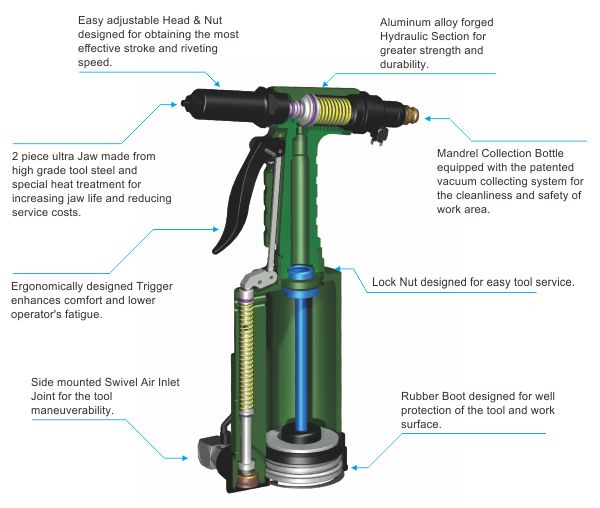 Easy adjustable Head & Nut designed for obtaining the most effective stroke and riveting speed.

Aluminum alloy forged Hydraulic Section for greater strength and durability.

2 piece ultra Jaw made from high grade tool steel and special heat treatment for increasing jaw life and reducing service costs.

Mandrel Collection Bottle equipped with the patented vacuum collecting system for the cleanliness and safety of work area.

Ergonomically designed Trigger enhances comfort and lower operator's fatigue.

Lock Nut designed for easy tool service.

Side mounted Swivel Air Inlet Joint for the tool maneuverability.

Rubber Boot designed for well protection of the tool and work surface.